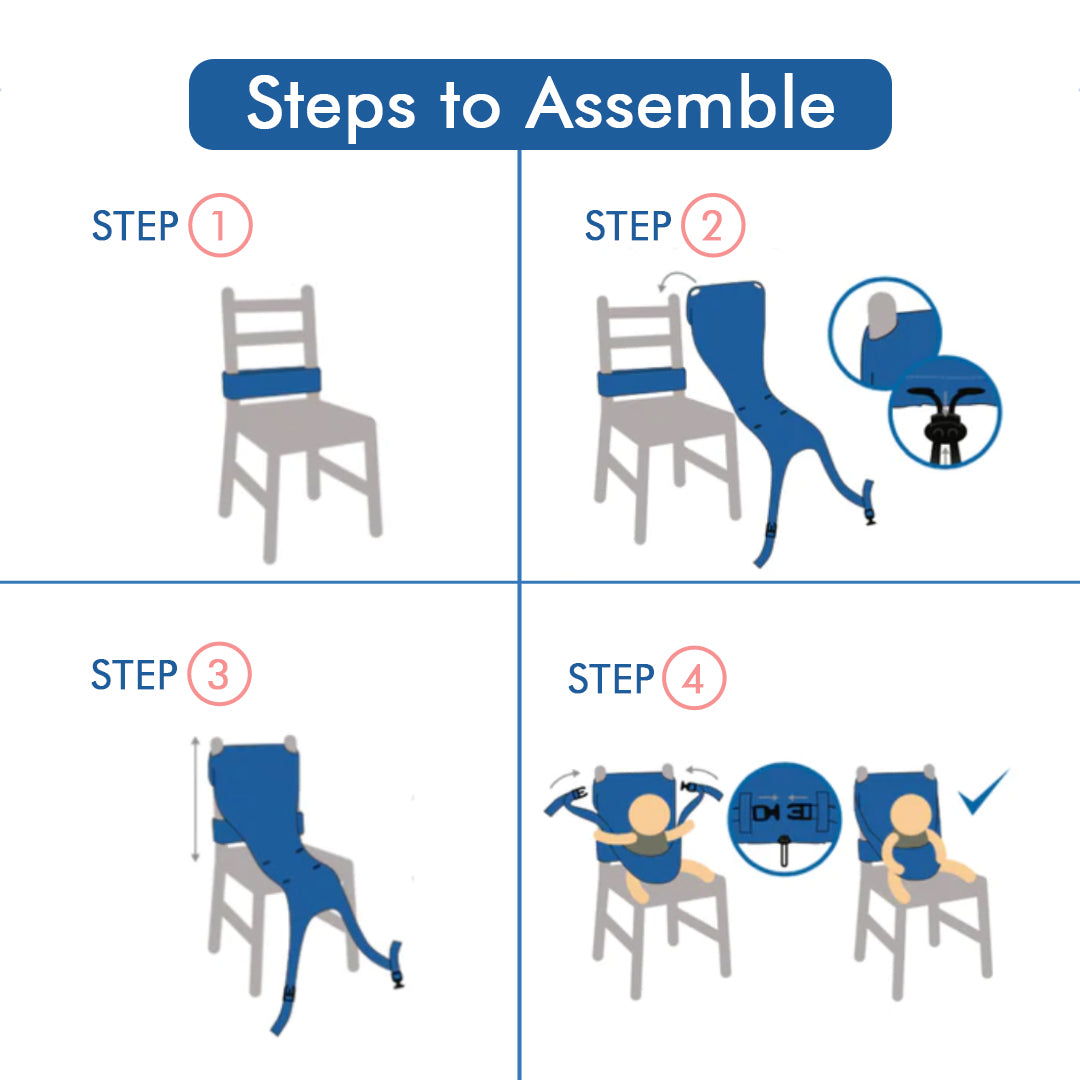 Steps to Assemble

STEP 1

STEP 2

STEP 3

STEP 4